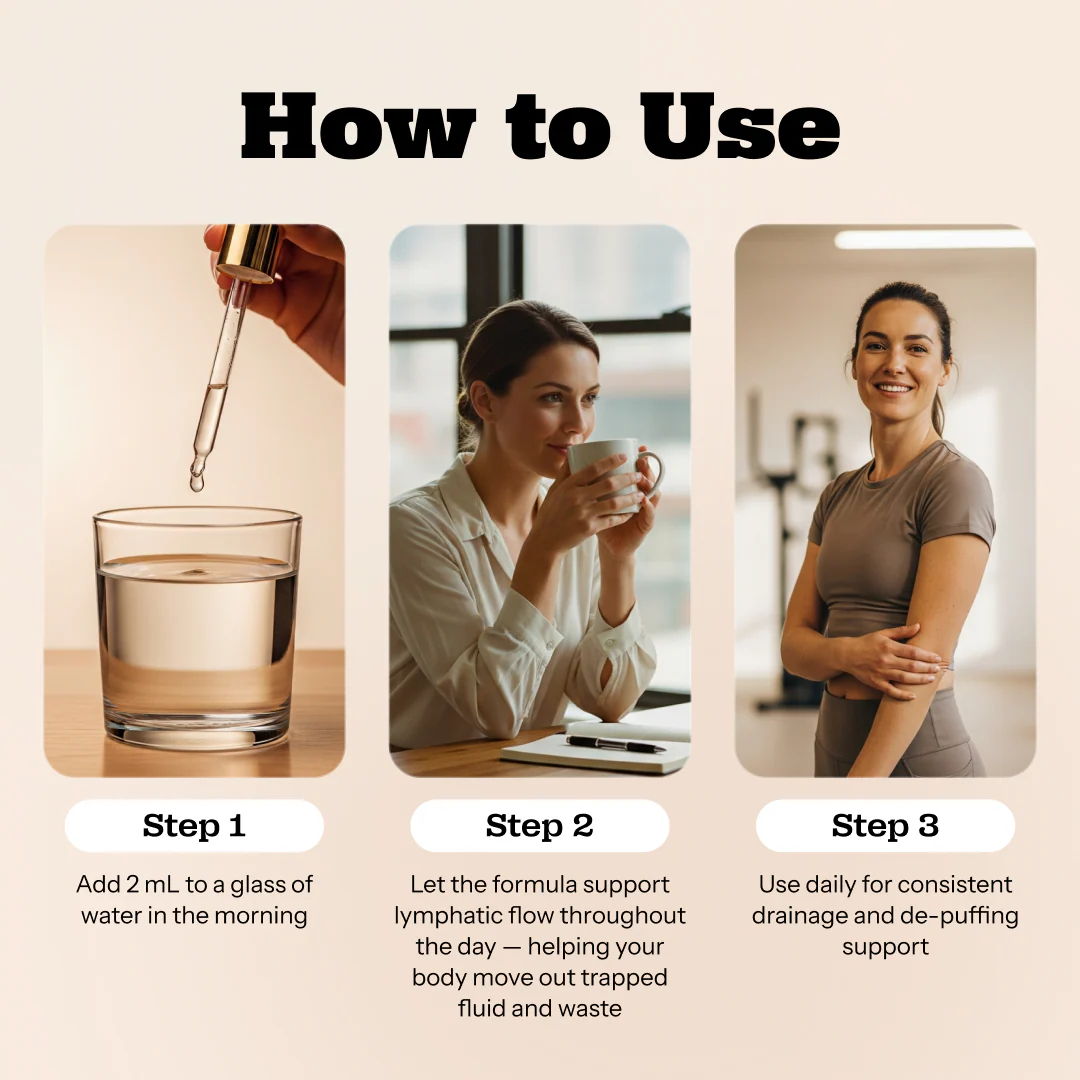 How to Use

Step 1

Add 2 mL to a glass of water in the morning

Step 2

Let the formula support lymphatic flow throughout the day — helping your body move out trapped fluid and waste

Step 3

Use daily for consistent drainage and de-puffing support